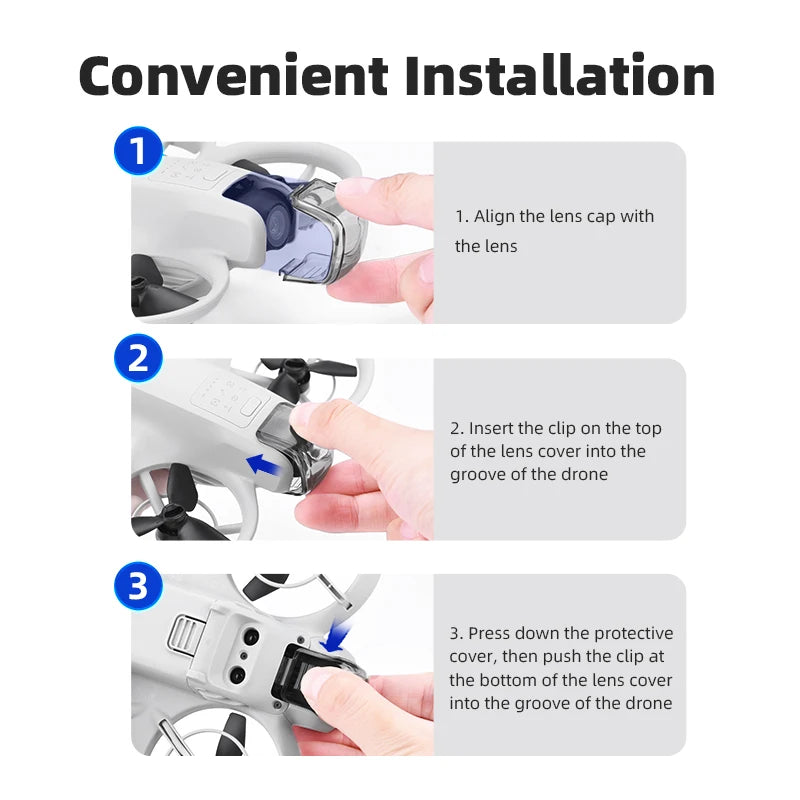 Convenient Installation

1

1. Align the lens cap with the lens

2

2. Insert the clip on the top of the lens cover into the groove of the drone

3

3. Press down the protective cover, then push the clip at the bottom of the lens cover into the groove of the drone