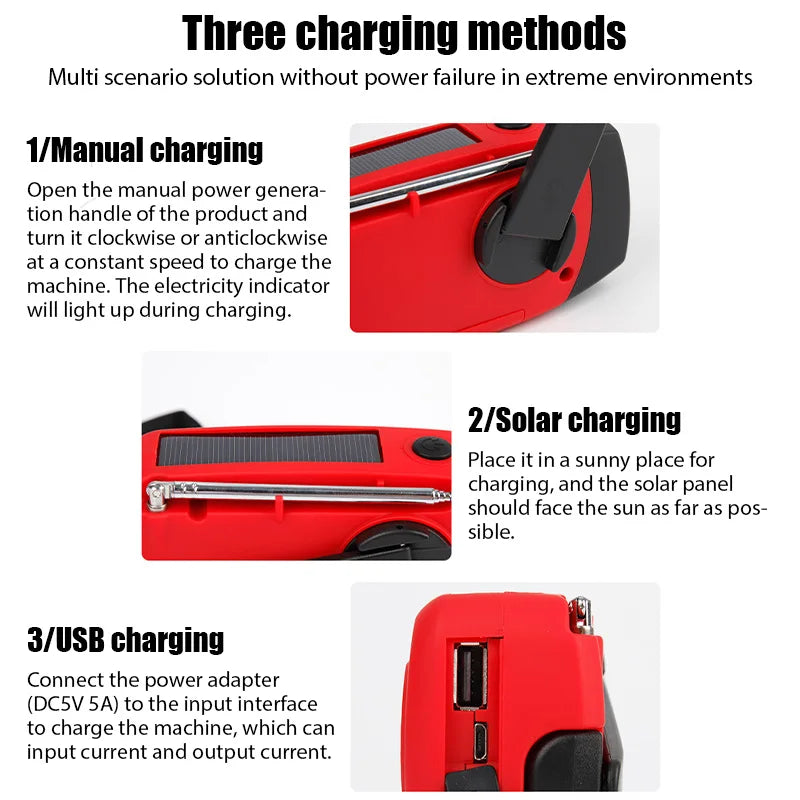 Three charging methods

Multi scenario solution without power failure in extreme environments

1/Manual charging

Open the manual power generation handle of the product and turn it clockwise or anticlockwise at a constant speed to charge the machine. The electricity indicator will light up during charging.

2/Solar charging

Place it in a sunny place for charging, and the solar panel should face the sun as far as possible.

3/USB charging

Connect the power adapter (DC5V 5A) to the input interface to charge the machine, which can input current and output current.