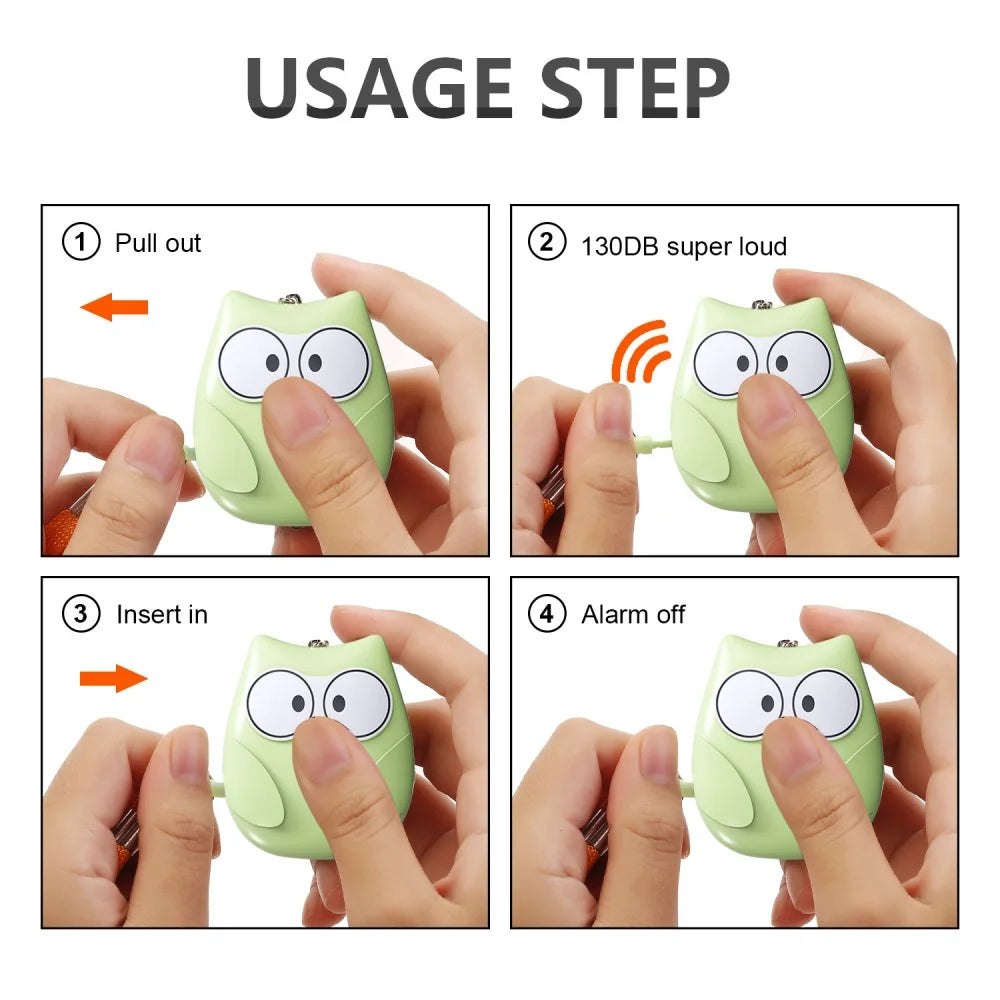 USAGE STEP

1 Pull out

2 130DB super loud

3 Insert in

4 Alarm off